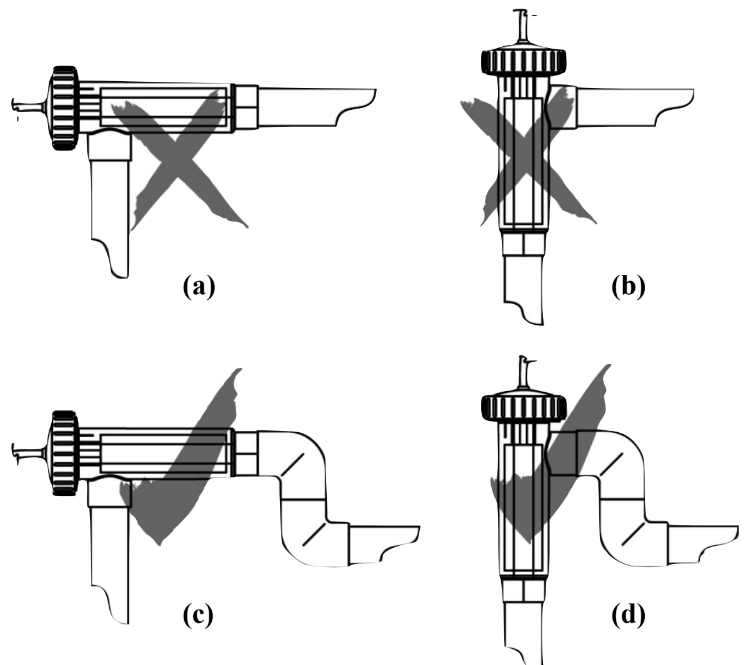 (a)
(b)
(c)
(d)