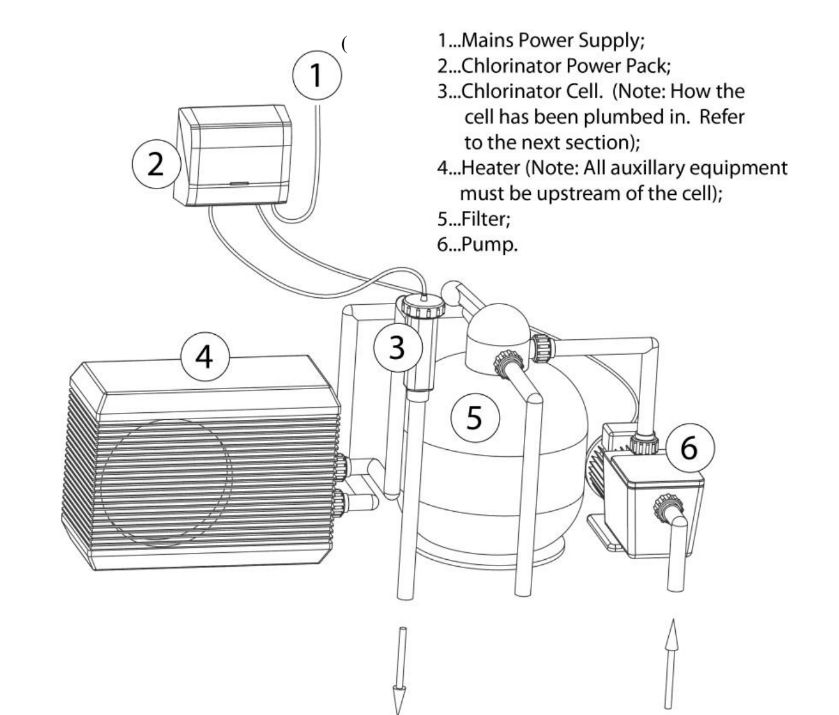 (

1...Mains Power Supply;
2...Chlorinator Power Pack;
3...Chlorinator Cell. (Note: How the cell has been plumbed in. Refer to the next section);
4...Heater (Note: All auxillary equipment must be upstream of the cell);
5...Filter;
6...Pump.

1

2

3

4

5

6